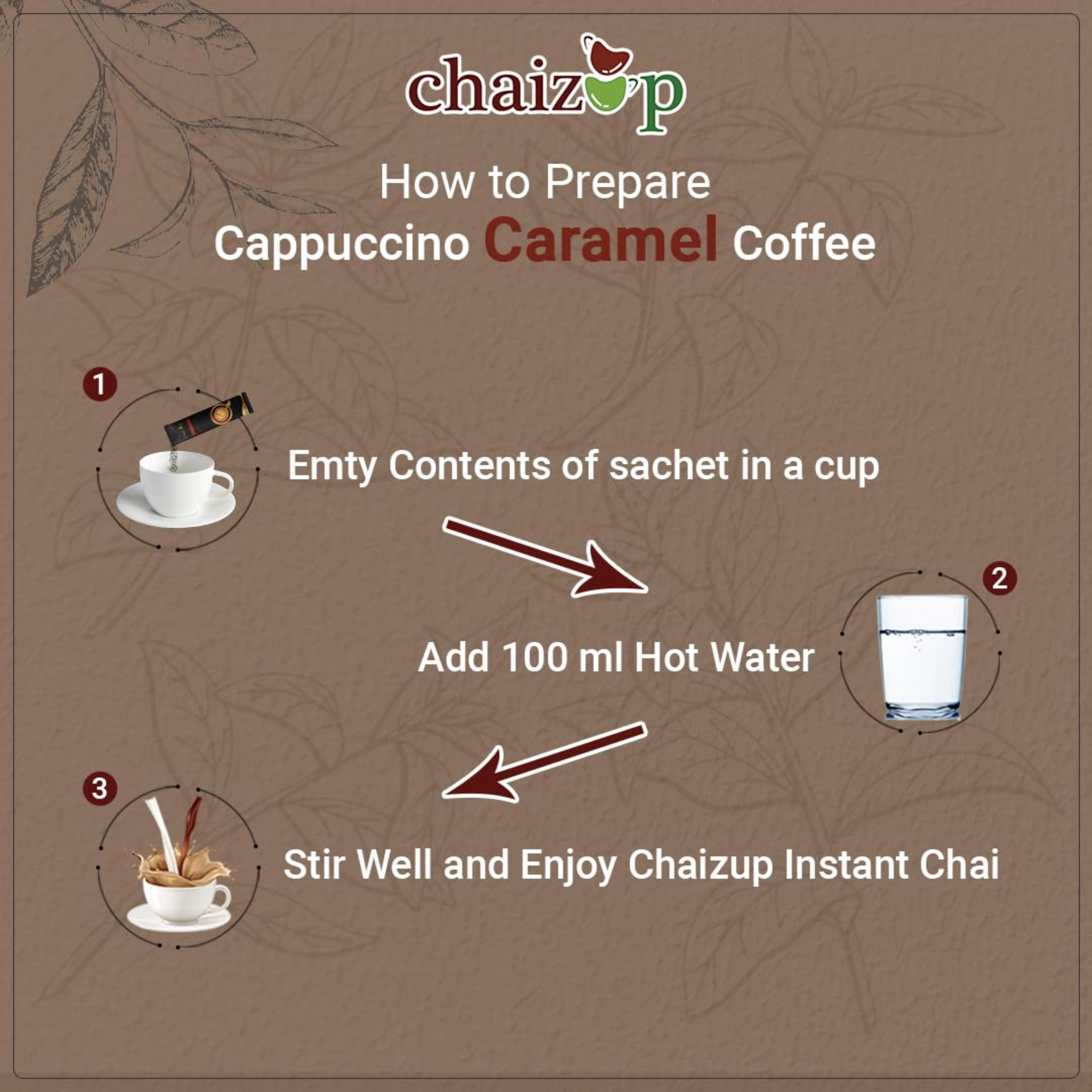 chaizup

How to Prepare
Cappuccino Caramel Coffee

1

Emty Contents of sachet in a cup

2

Add 100 ml Hot Water

3

Stir Well and Enjoy Chaizup Instant Chai