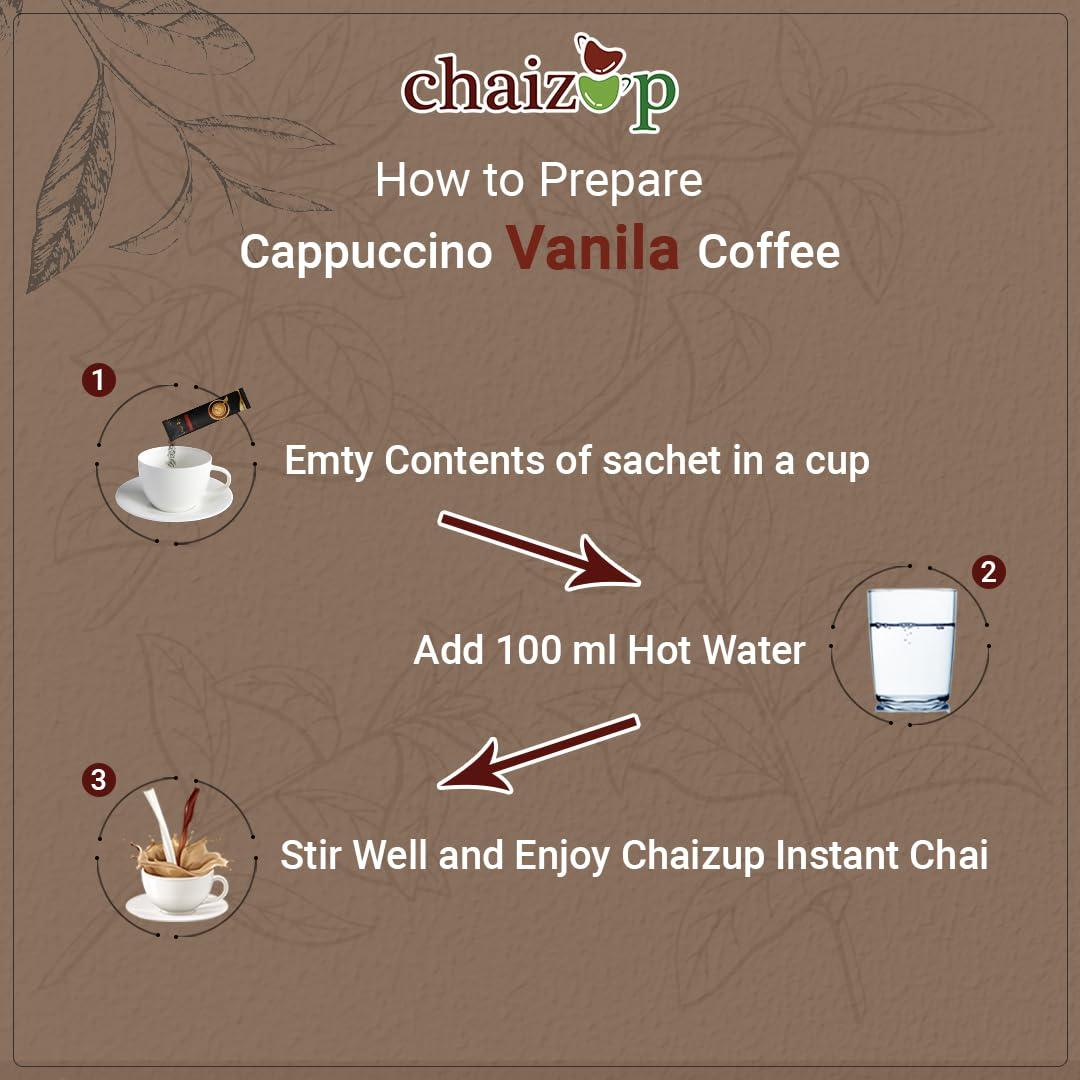 chaizup

How to Prepare
Cappuccino Vanila Coffee

1
Emty Contents of sachet in a cup

2
Add 100 ml Hot Water

3
Stir Well and Enjoy Chaizup Instant Chai