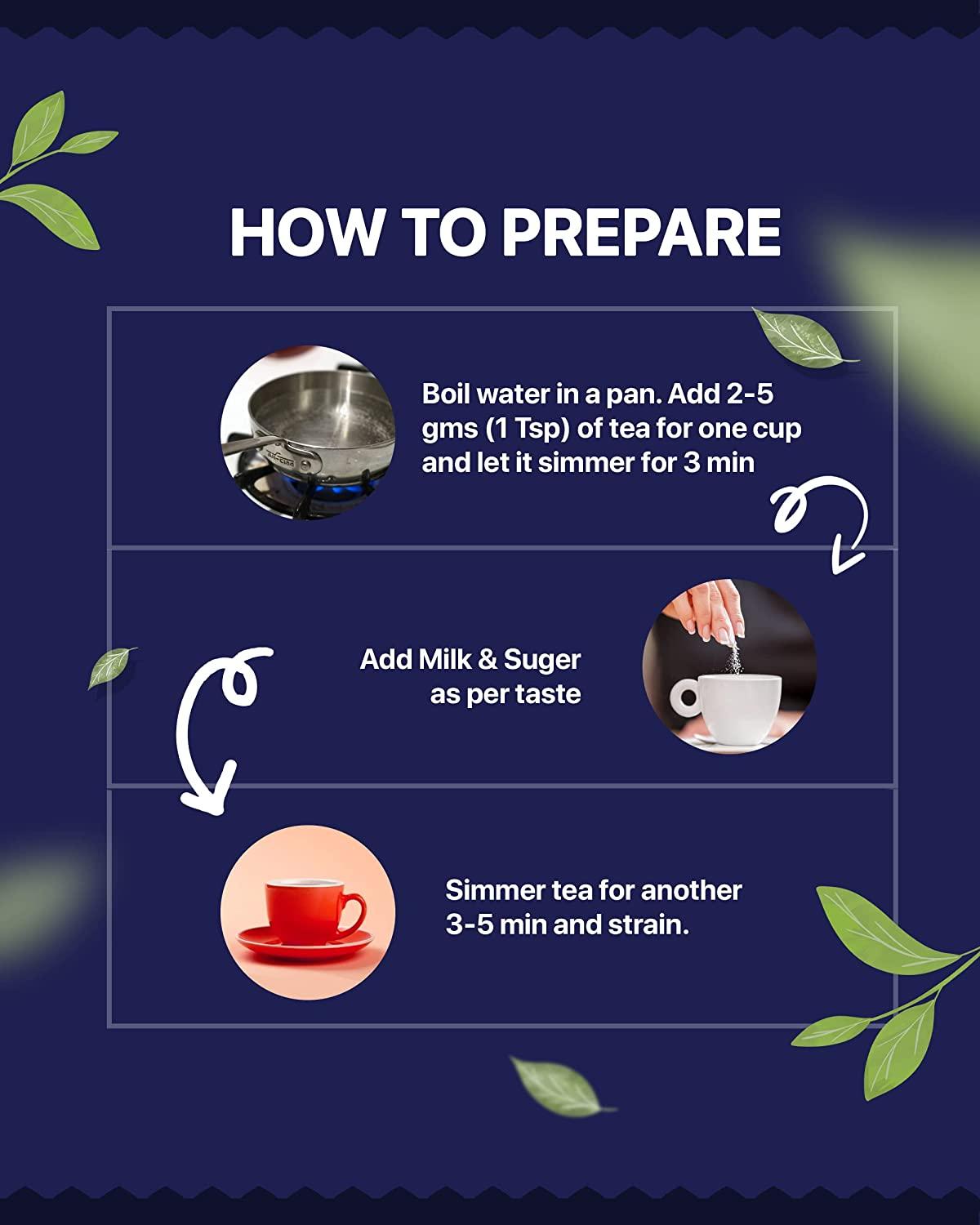 HOW TO PREPARE

Boil water in a pan. Add 2-5 gms (1 Tsp) of tea for one cup and let it simmer for 3 min

Add Milk & Suger as per taste

Simmer tea for another 3-5 min and strain.