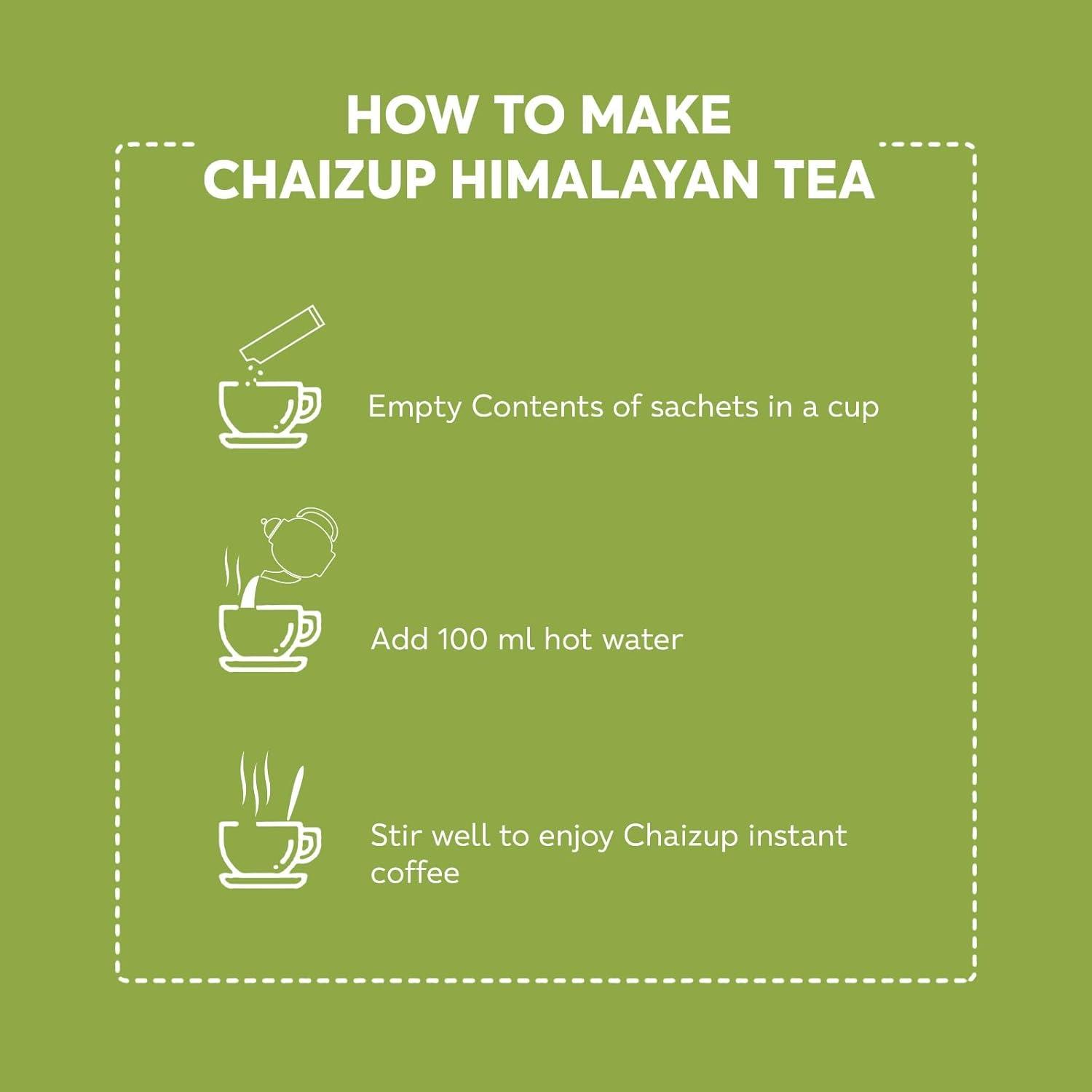 HOW TO MAKE
CHAIZUP HIMALAYAN TEA

Empty Contents of sachets in a cup

Add 100 ml hot water

Stir well to enjoy Chaizup instant coffee