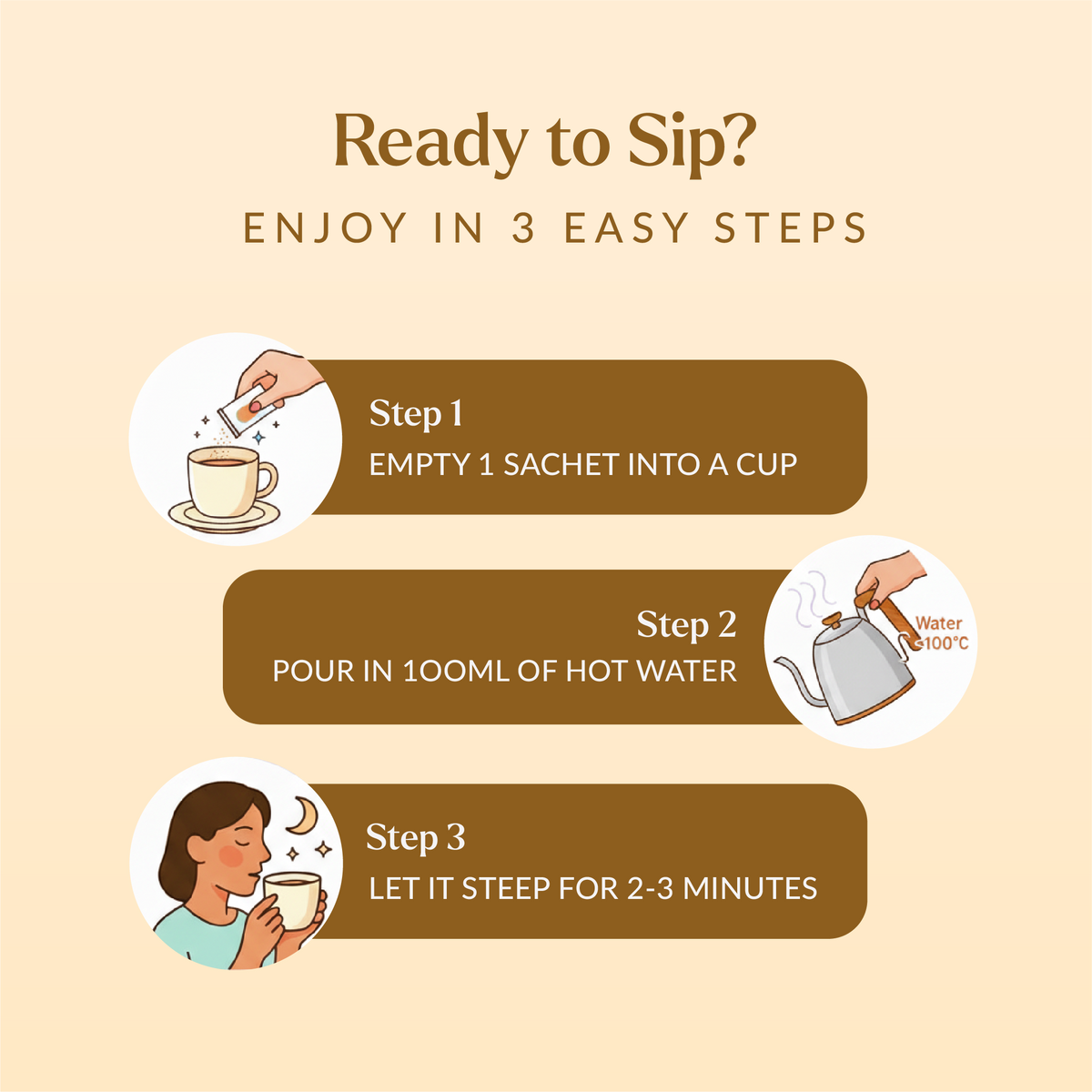 Ready to Sip?
ENJOY IN 3 EASY STEPS

Step 1
EMPTY 1 SACHET INTO A CUP

Step 2
POUR IN 100ML OF HOT WATER

Water
<100°C

Step 3
LET IT STEEP FOR 2-3 MINUTES