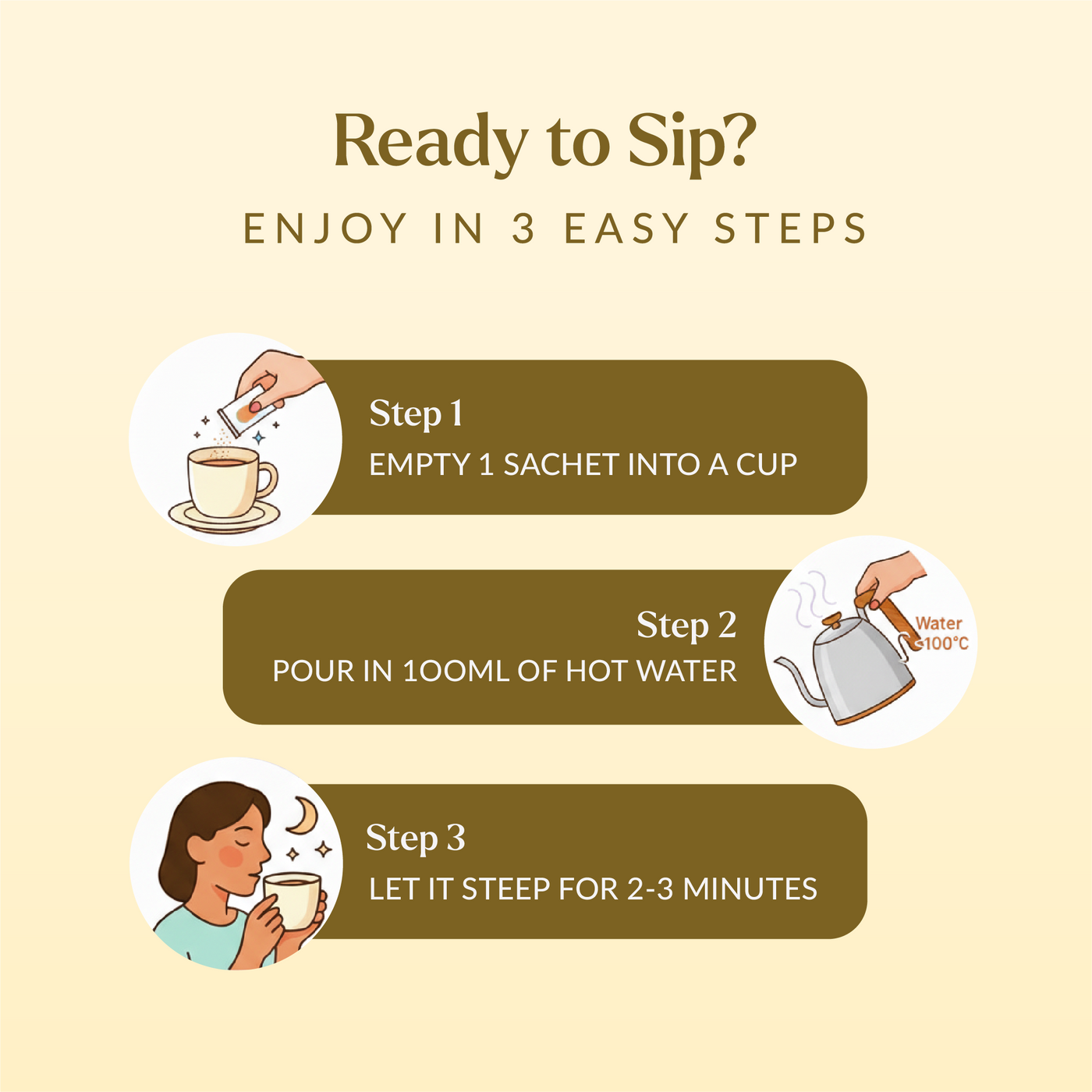 Ready to Sip?

ENJOY IN 3 EASY STEPS

Step 1
EMPTY 1 SACHET INTO A CUP

Step 2
POUR IN 100ML OF HOT WATER

Water
<100°C

Step 3
LET IT STEEP FOR 2-3 MINUTES