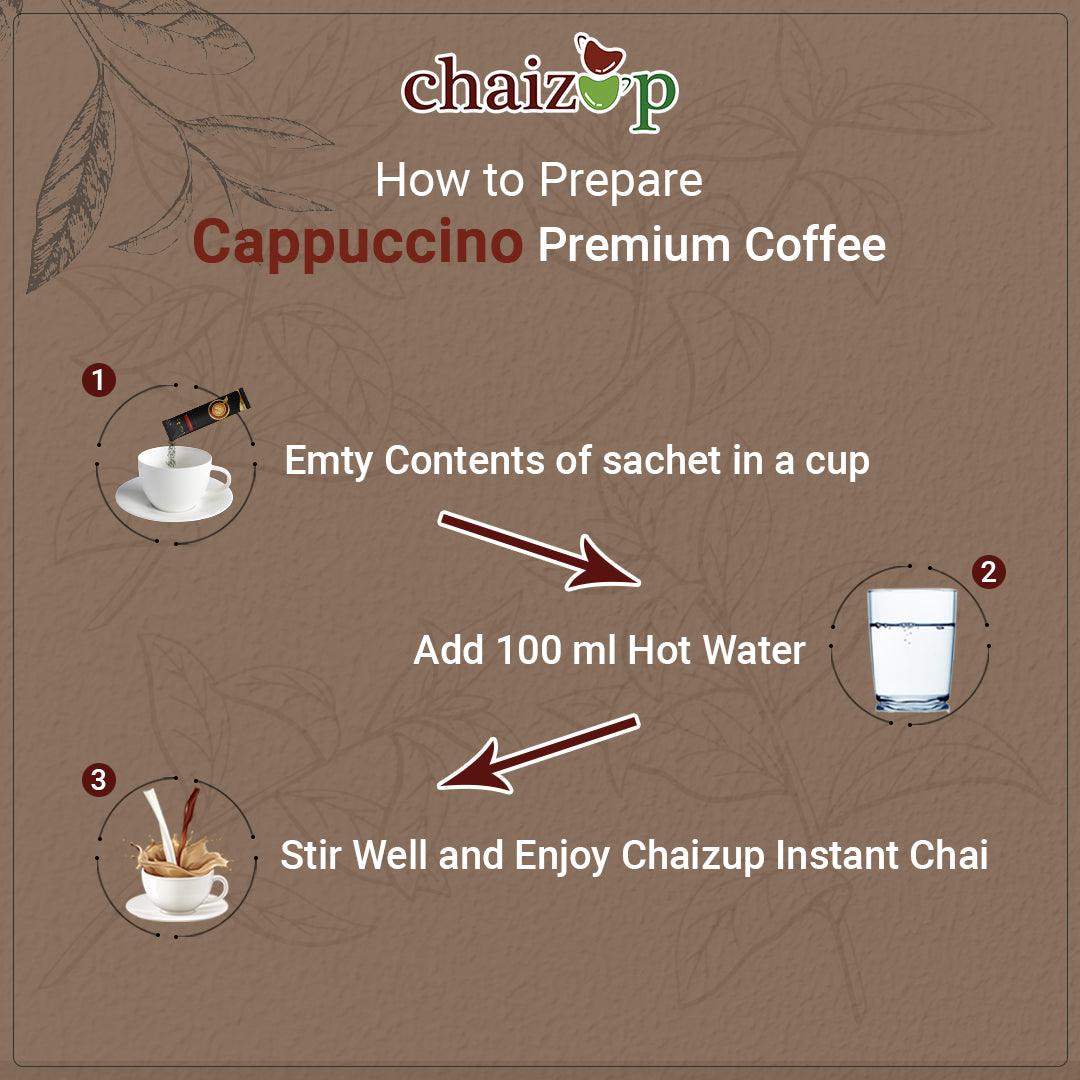 chaizup

How to Prepare
Cappuccino Premium Coffee

1
Emty Contents of sachet in a cup

2
Add 100 ml Hot Water

3
Stir Well and Enjoy Chaizup Instant Chai