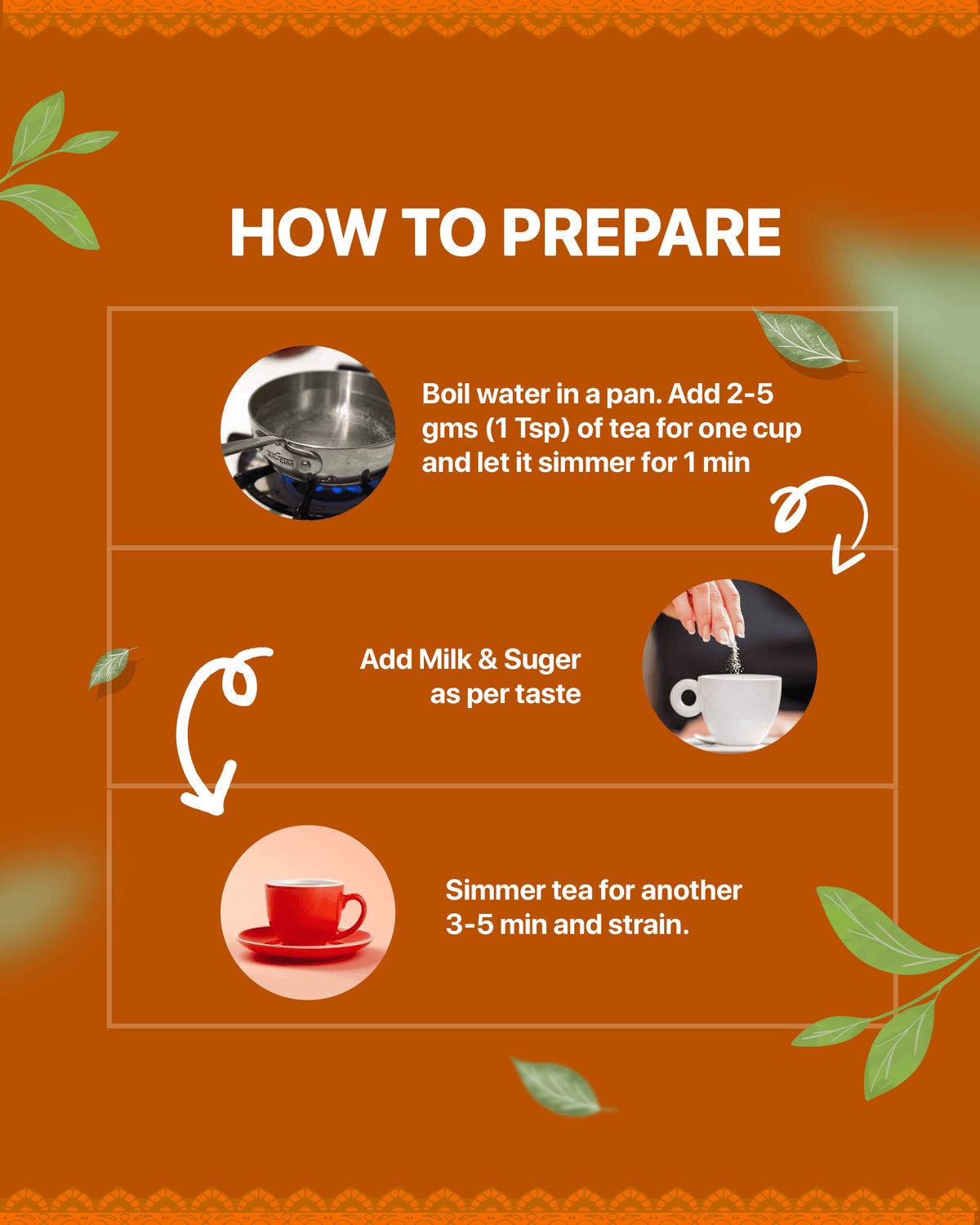 HOW TO PREPARE

Boil water in a pan. Add 2-5 gms (1 Tsp) of tea for one cup and let it simmer for 1 min

Add Milk & Suger as per taste

Simmer tea for another 3-5 min and strain.